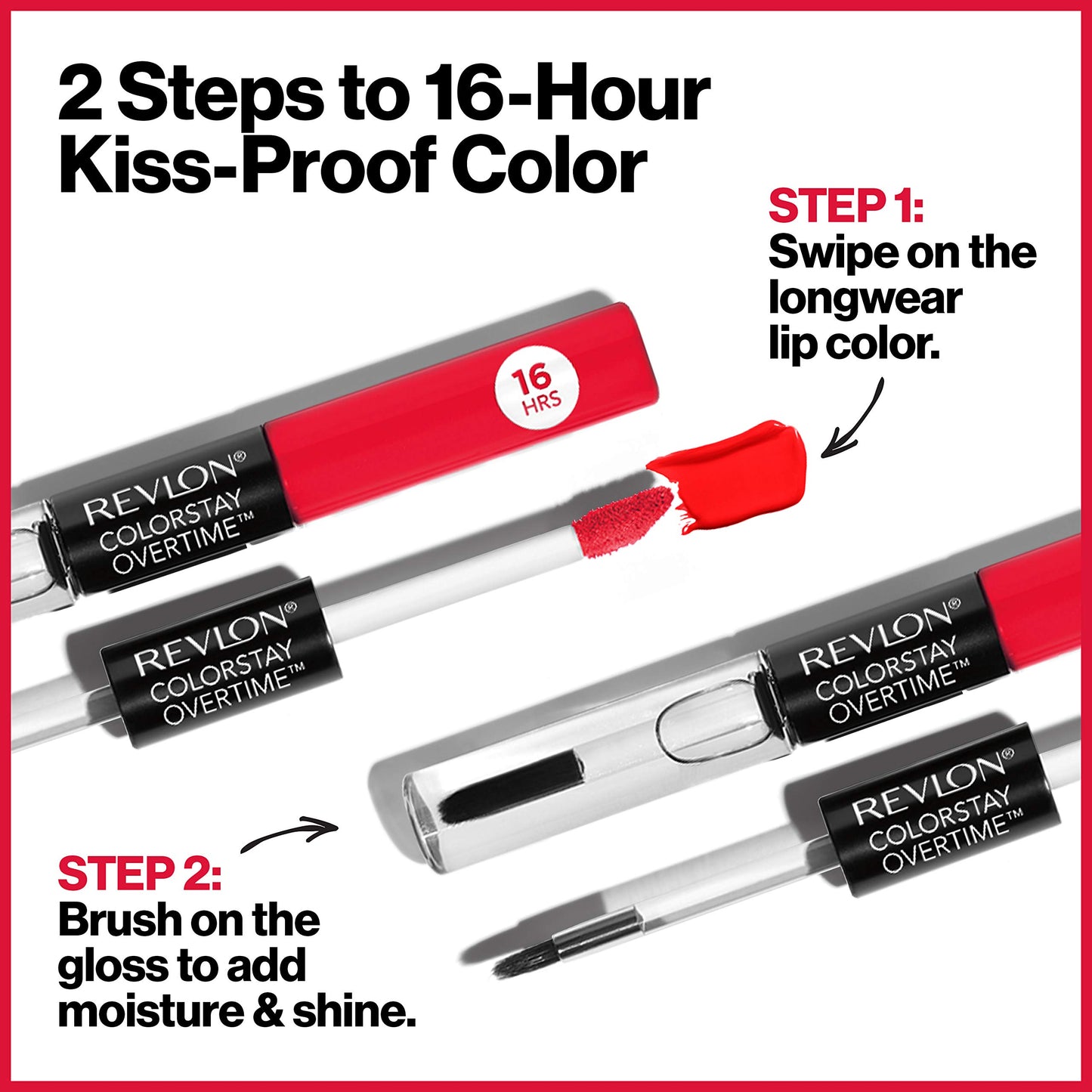 2 Steps to 16-Hour Kiss-Proof Color

STEP 1:
Swipe on the longwear lip color.

16 HRS

REVLON®
COLORSTAY
OVERTIME™

REVLON®
COLORSTAY
OVERTIME™

REVLON®
COLORSTAY
OVERTIME™

REVLON®
COLORSTAY
OVERTIME™

STEP 2:
Brush on the gloss to add moisture & shine.