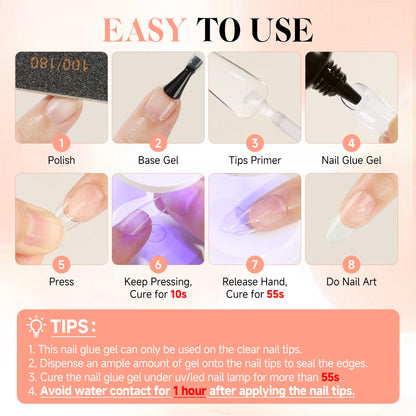 EASY TO USE

100/180

1
Polish

2
Base Gel

3
Tips Primer

4
Nail Glue Gel

5
Press

6
Keep Pressing, Cure for 10s

7
Release Hand, Cure for 55s

8
Do Nail Art

TIPS:

1. This nail glue gel can only be used on the clear nail tips.
2. Dispense an ample amount of gel onto the nail tips to seal the edges.
3. Cure the nail glue gel under uv/led nail lamp for more than 55s
4. Avoid water contact for 1 hour after applying the nail tips.