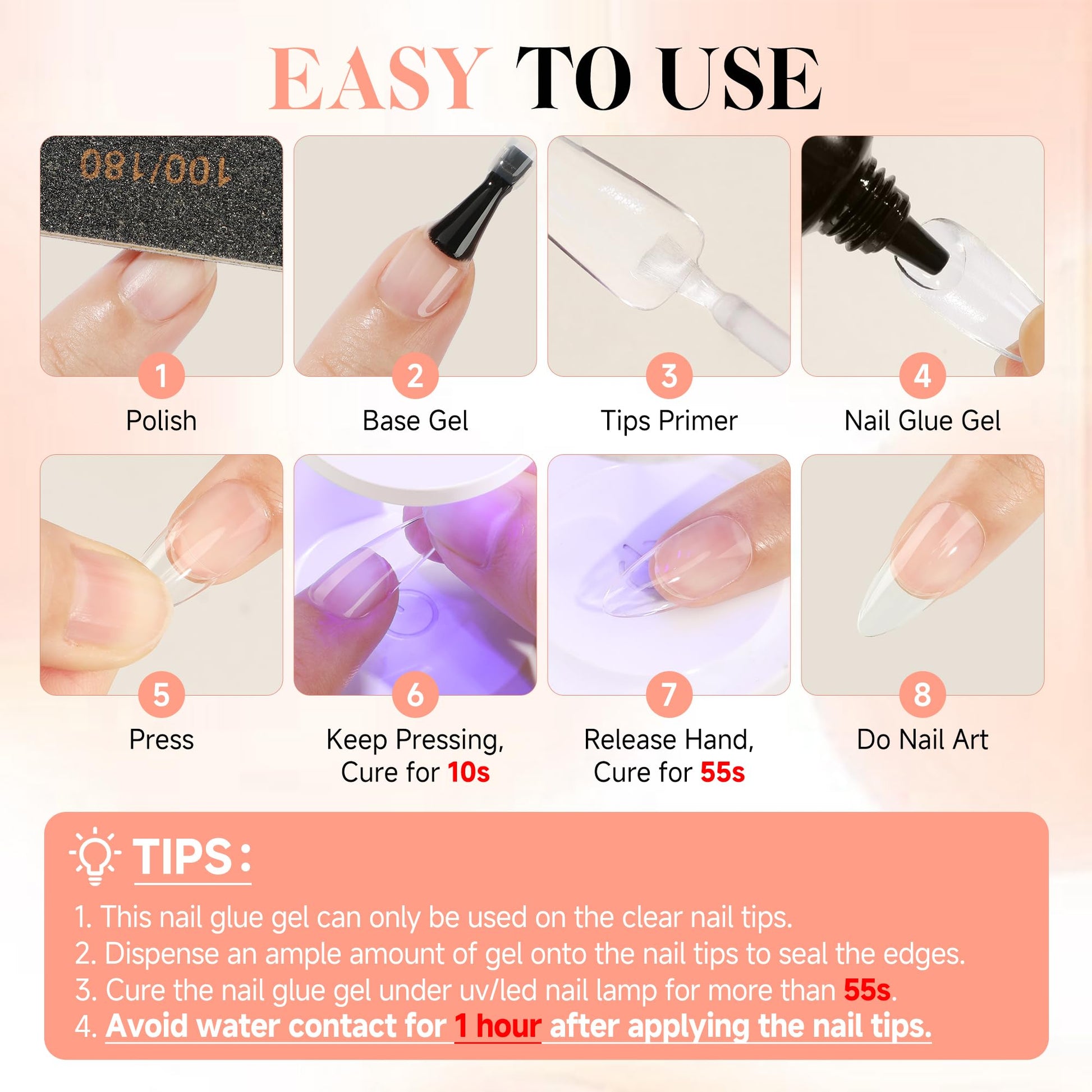 EASY TO USE

100/180

1
Polish

2
Base Gel

3
Tips Primer

4
Nail Glue Gel

5
Press

6
Keep Pressing, Cure for 10s

7
Release Hand, Cure for 55s

8
Do Nail Art

TIPS:

1. This nail glue gel can only be used on the clear nail tips.
2. Dispense an ample amount of gel onto the nail tips to seal the edges.
3. Cure the nail glue gel under uv/led nail lamp for more than 55s.
4. Avoid water contact for 1 hour after applying the nail tips.