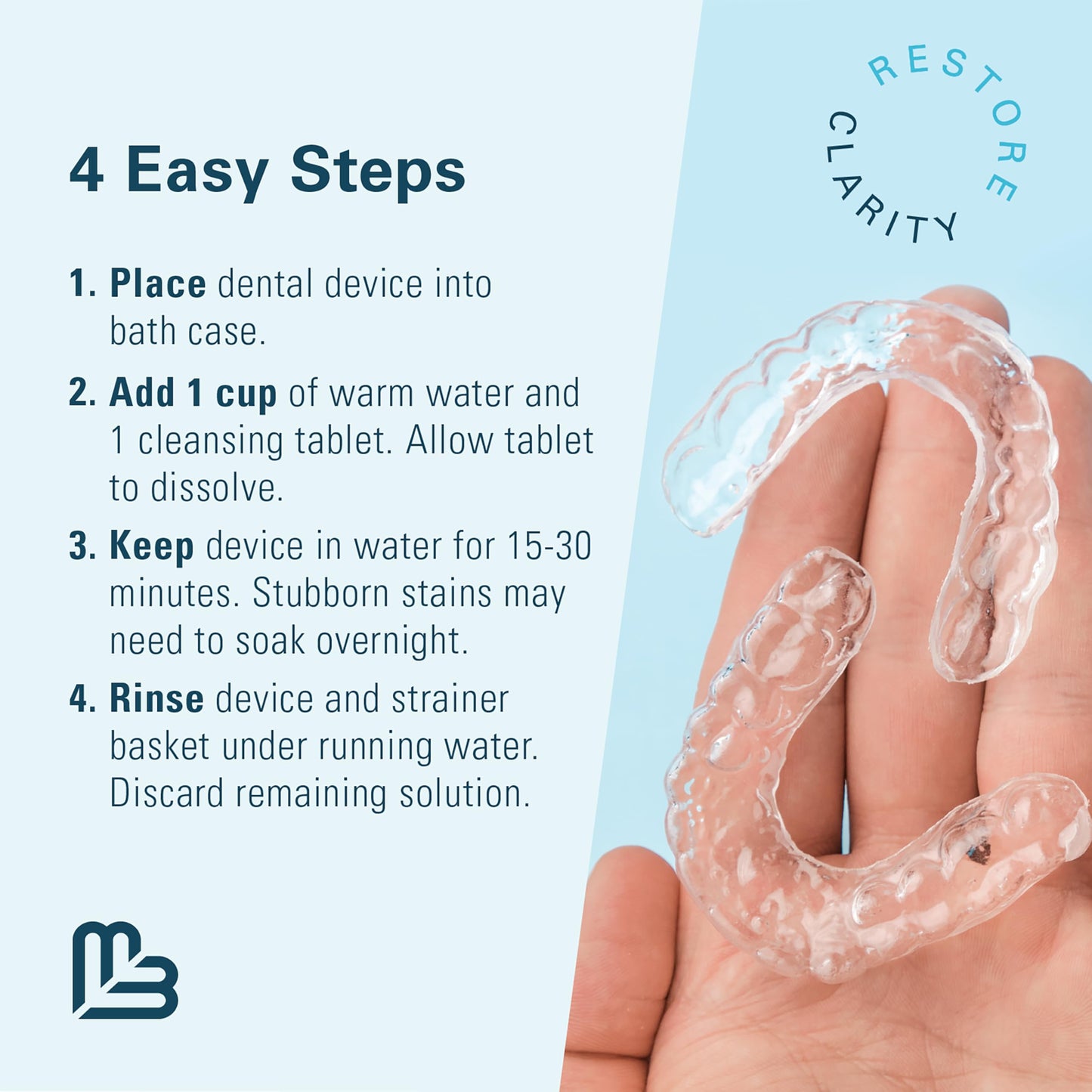 4 Easy Steps

1. Place dental device into bath case.

2. Add 1 cup of warm water and 1 cleansing tablet. Allow tablet to dissolve.

3. Keep device in water for 15-30 minutes. Stubborn stains may need to soak overnight.

4. Rinse device and strainer basket under running water. Discard remaining solution.

RESTORE CLARITY