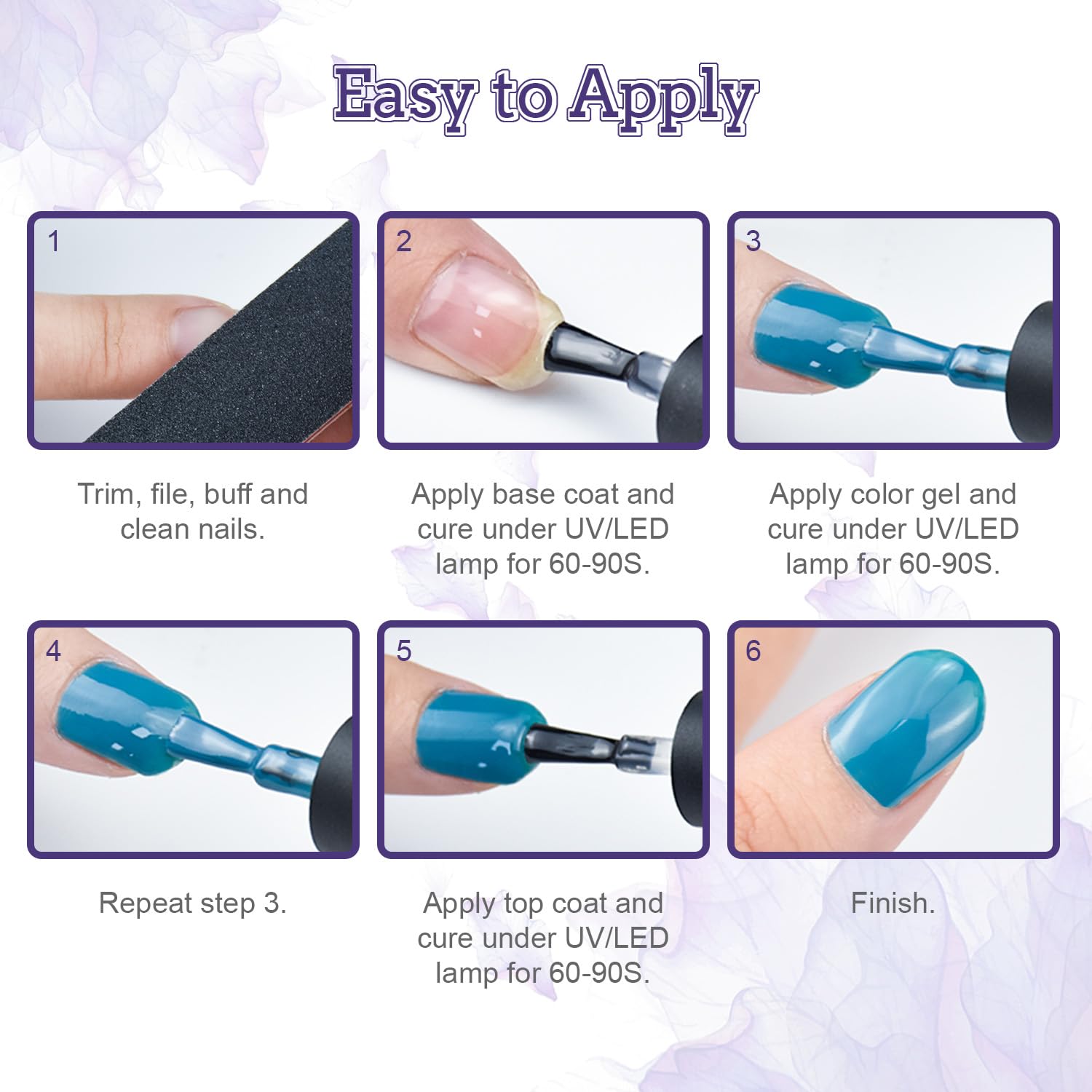 Easy to Apply

1

Trim, file, buff and clean nails.

2

Apply base coat and cure under UV/LED lamp for 60-90S.

3

Apply color gel and cure under UV/LED lamp for 60-90S.

4

Repeat step 3.

5

Apply top coat and cure under UV/LED lamp for 60-90S.

6

Finish.