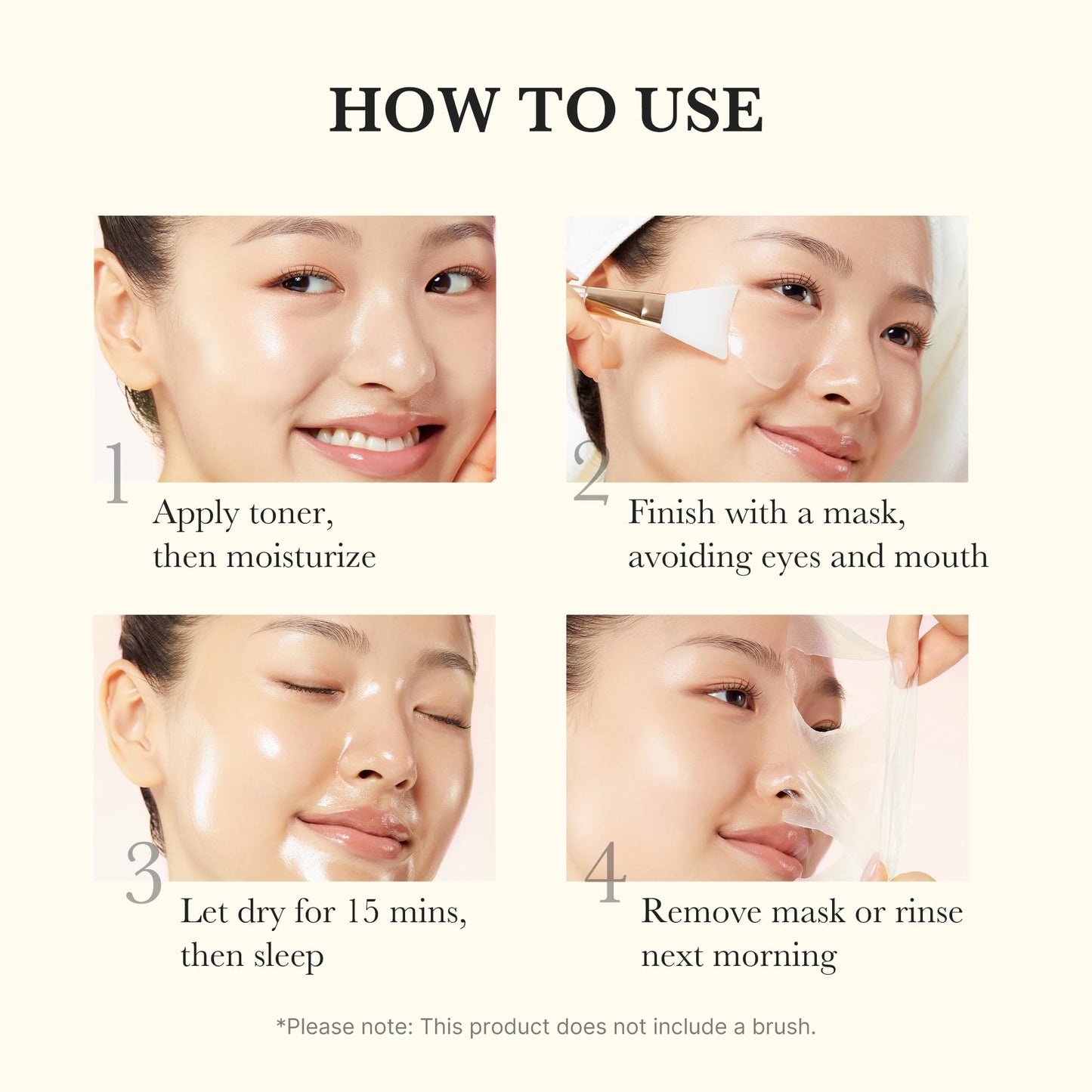 HOW TO USE

1
Apply toner, then moisturize

2
Finish with a mask, avoiding eyes and mouth

3
Let dry for 15 mins, then sleep

4
Remove mask or rinse next morning

*Please note: This product does not include a brush.