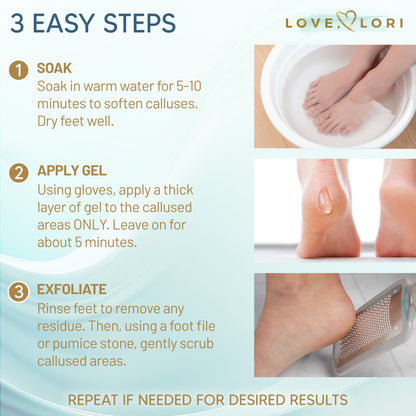 3 EASY STEPS

LOVE, LORI

1 SOAK
Soak in warm water for 5-10 minutes to soften calluses. Dry feet well.

2 APPLY GEL
Using gloves, apply a thick layer of gel to the callused areas ONLY. Leave on for about 5 minutes.

3 EXFOLIATE
Rinse feet to remove any residue. Then, using a foot file or pumice stone, gently scrub callused areas.

REPEAT IF NEEDED FOR DESIRED RESULTS