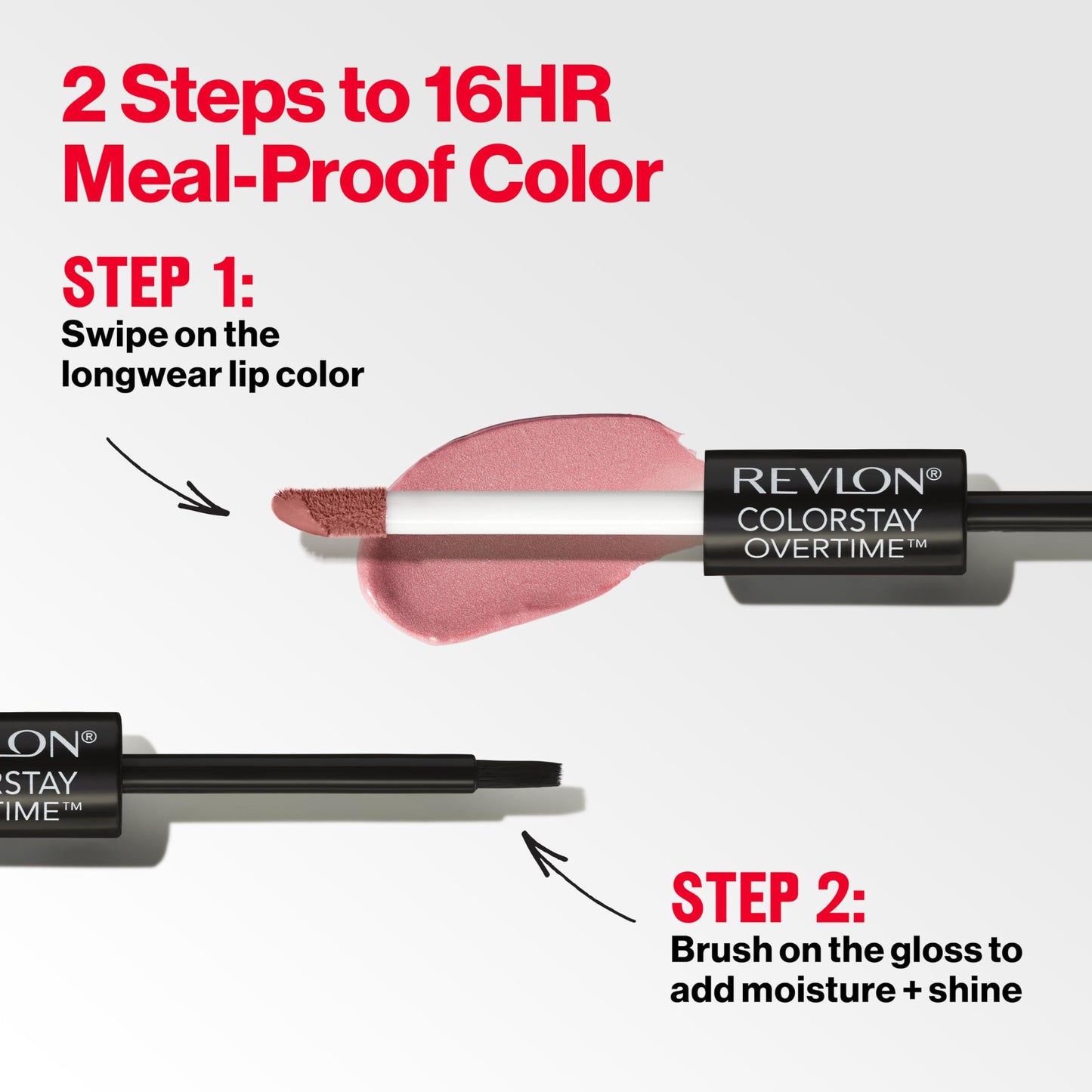 2 Steps to 16HR Meal-Proof Color

STEP 1:
Swipe on the longwear lip color

REVLON®
COLORSTAY
OVERTIME™

LON®
RSTAY
TIME™

STEP 2:
Brush on the gloss to add moisture + shine