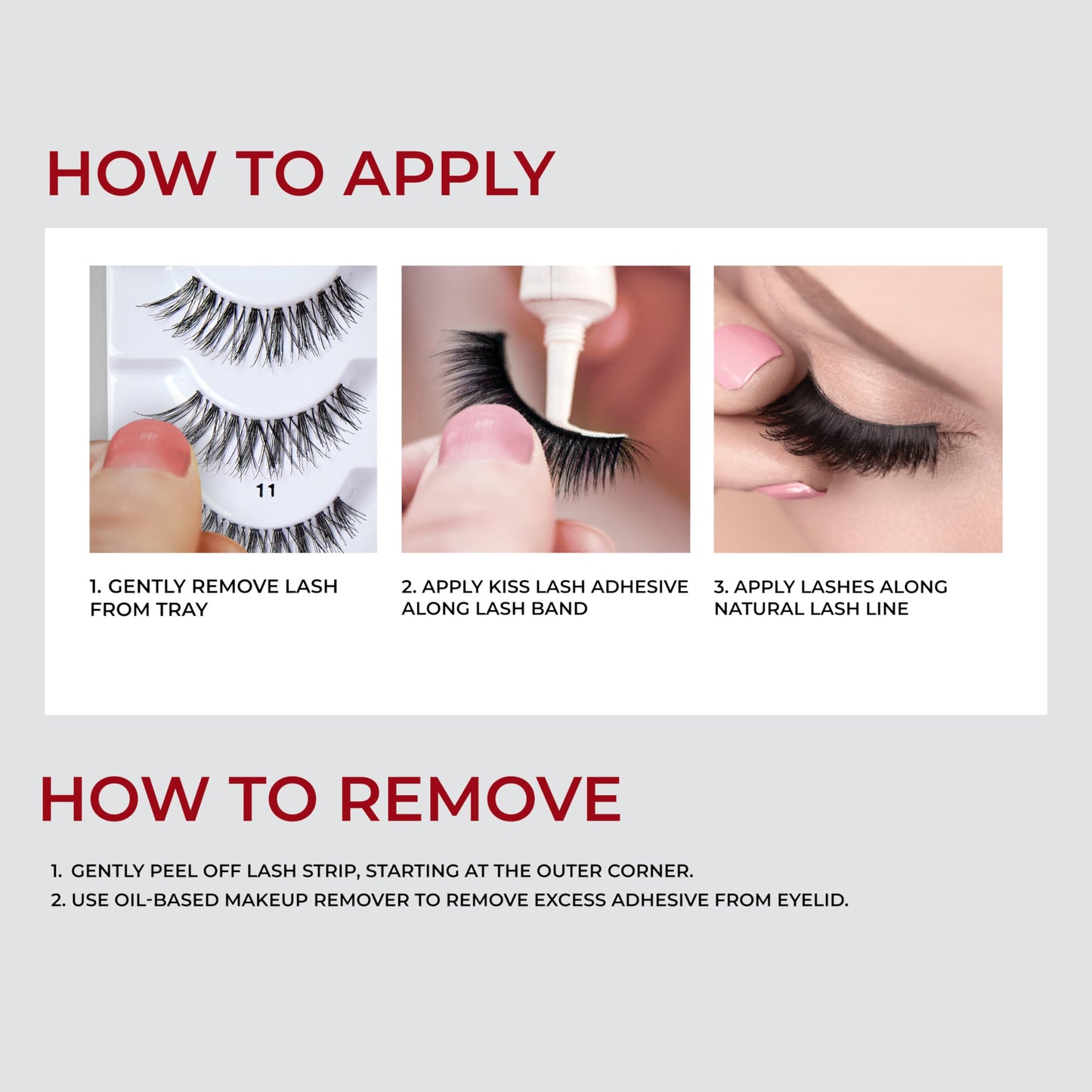 HOW TO APPLY

11

1. GENTLY REMOVE LASH FROM TRAY

2. APPLY KISS LASH ADHESIVE ALONG LASH BAND

3. APPLY LASHES ALONG NATURAL LASH LINE

HOW TO REMOVE

1. GENTLY PEEL OFF LASH STRIP, STARTING AT THE OUTER CORNER.
2. USE OIL-BASED MAKEUP REMOVER TO REMOVE EXCESS ADHESIVE FROM EYELID.