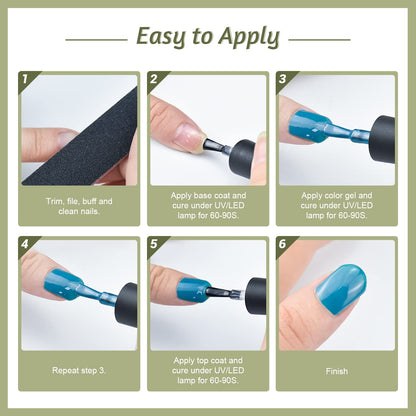 Easy to Apply

1
Trim, file, buff and clean nails.

2
Apply base coat and cure under UV/LED lamp for 60-90S.

3
Apply color gel and cure under UV/LED lamp for 60-90S.

4
Repeat step 3.

5
Apply top coat and cure under UV/LED lamp for 60-90S.

6
Finish